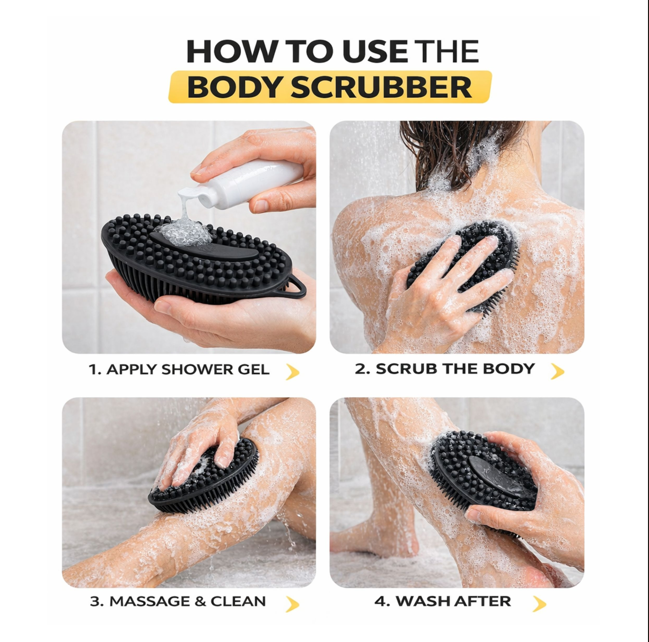 HOW TO USE THE
BODY SCRUBBER

1. APPLY SHOWER GEL

2. SCRUB THE BODY

3. MASSAGE & CLEAN

4. WASH AFTER