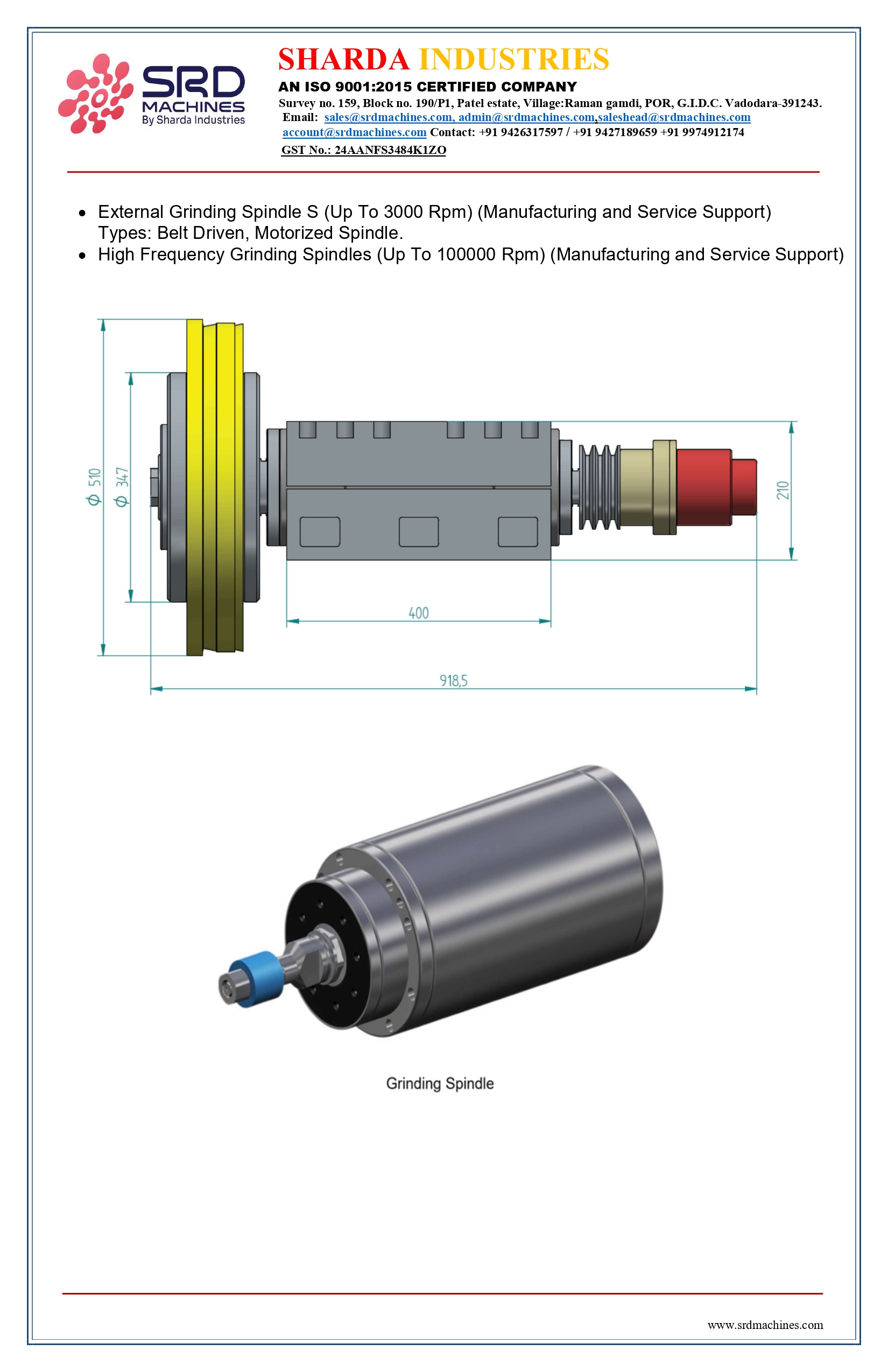 SRD MACHINES By Sharda Industries

SHARDA INDUSTRIES

AN ISO 9001:2015 CERTIFIED COMPANY

Survey no. 159, Block no. 190/P1, Patel estate, Village:Raman gamdi, POR, G.I.D.C. Vadodara-391243.

Email: sales@srdmachines.com, admin@srdmachines.com,saleshead@srdmachines.com account@srdmachines.com Contact: +91 9426317597 / +91 9427189659 +91 9974912174

GST No.: 24AANFS3484K1ZO

• External Grinding Spindle S (Up To 3000 Rpm) (Manufacturing and Service Support) Types: Belt Driven, Motorized Spindle.
• High Frequency Grinding Spindles (Up To 100000 Rpm) (Manufacturing and Service Support)

$\phi$ 510

$\phi$ 347

210

400

918,5

Grinding Spindle

www.srdmachines.com